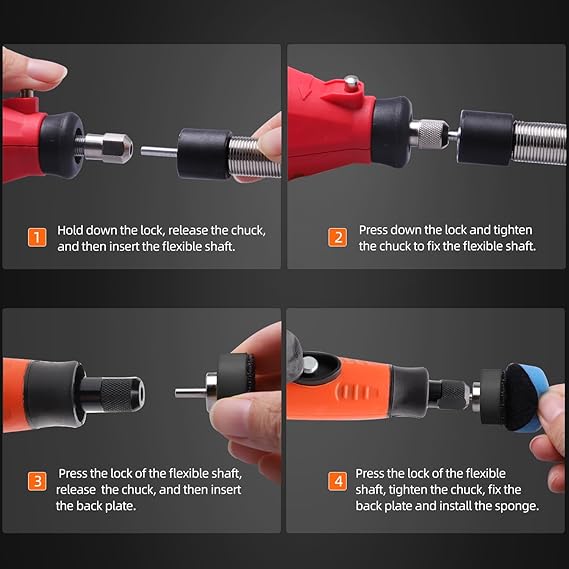 1 Hold down the lock, release the chuck, and then insert the flexible shaft.

2 Press down the lock and tighten the chuck to fix the flexible shaft.

3 Press the lock of the flexible shaft, release the chuck, and then insert the back plate.

4 Press the lock of the flexible shaft, tighten the chuck, fix the back plate and install the sponge.