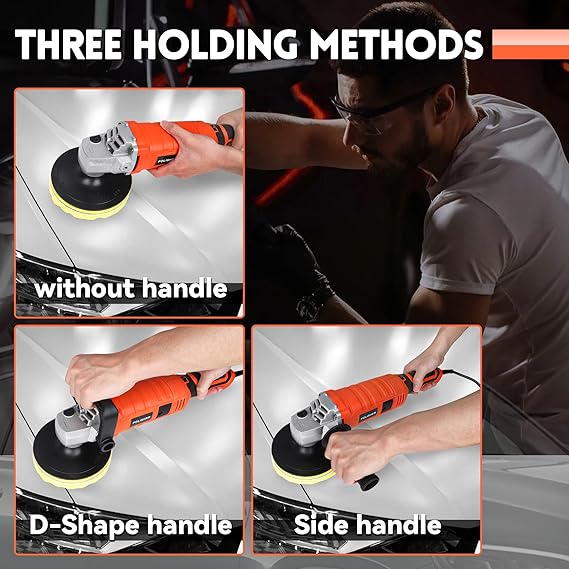 THREE HOLDING METHODS

without handle

D-Shape handle

Side handle