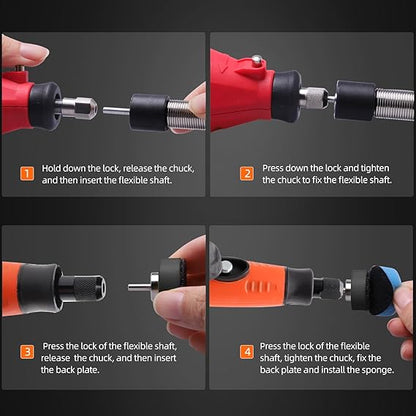 1 Hold down the lock, release the chuck, and then insert the flexible shaft.

2 Press down the lock and tighten the chuck to fix the flexible shaft.

3 Press the lock of the flexible shaft, release the chuck, and then insert the back plate.

4 Press the lock of the flexible shaft, tighten the chuck, fix the back plate and install the sponge.