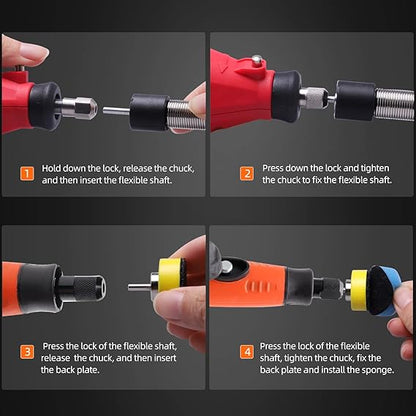 1 Hold down the lock, release the chuck, and then insert the flexible shaft.

2 Press down the lock and tighten the chuck to fix the flexible shaft.

3 Press the lock of the flexible shaft, release the chuck, and then insert the back plate.

4 Press the lock of the flexible shaft, tighten the chuck, fix the back plate and install the sponge.