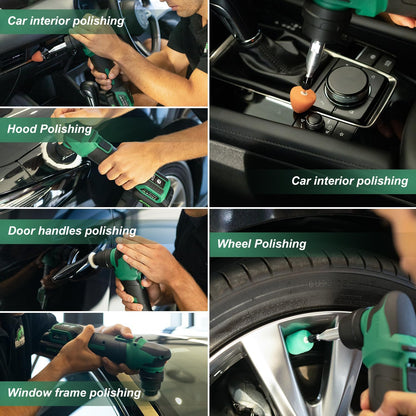 Car interior polishing

Hood Polishing

Door handles polishing

Window frame polishing

Car interior polishing

Wheel Polishing