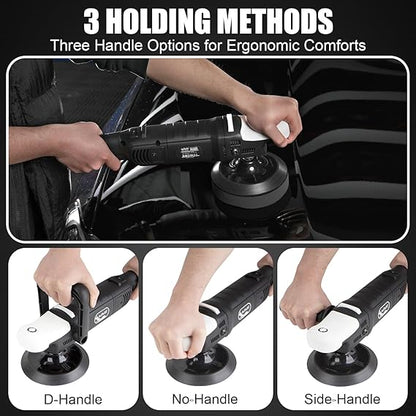 3 HOLDING METHODS
Three Handle Options for Ergonomic Comforts

D-Handle

No-Handle

Side-Handle